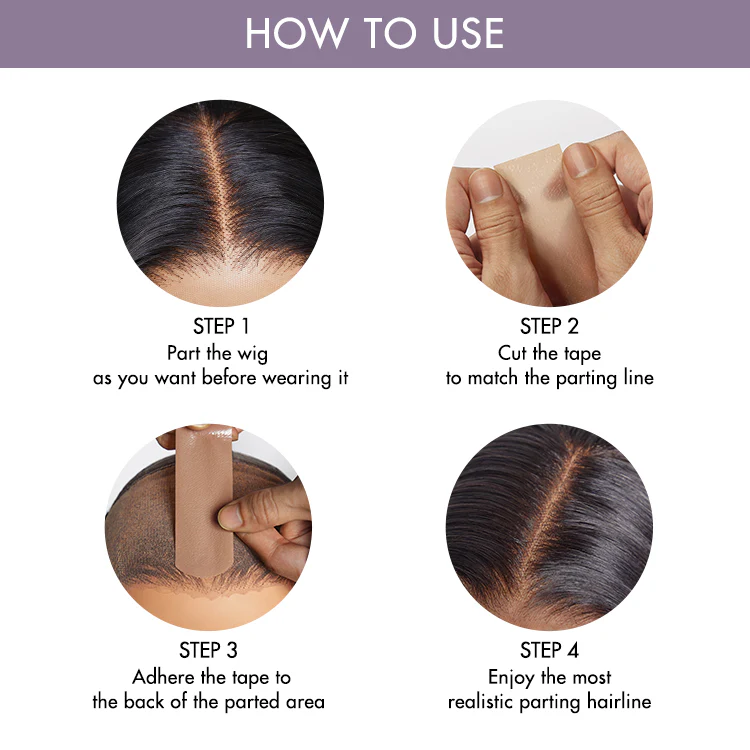 HOW TO USE

STEP 1
Part the wig as you want before wearing it

STEP 2
Cut the tape to match the parting line

STEP 3
Adhere the tape to the back of the parted area

STEP 4
Enjoy the most realistic parting hairline